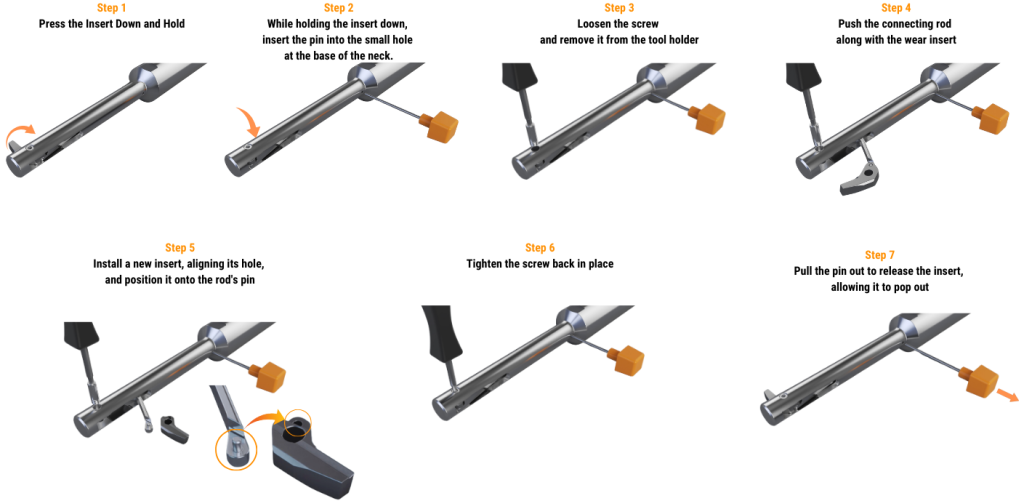 Step 1
Press the Insert Down and Hold

Step 2
While holding the insert down, insert the pin into the small hole at the base of the neck.

Step 3
Loosen the screw and remove it from the tool holder

Step 4
Push the connecting rod along with the wear insert

Step 5
Install a new insert, aligning its hole, and position it onto the rod's pin

Step 6
Tighten the screw back in place

Step 7
Pull the pin out to release the insert, allowing it to pop out