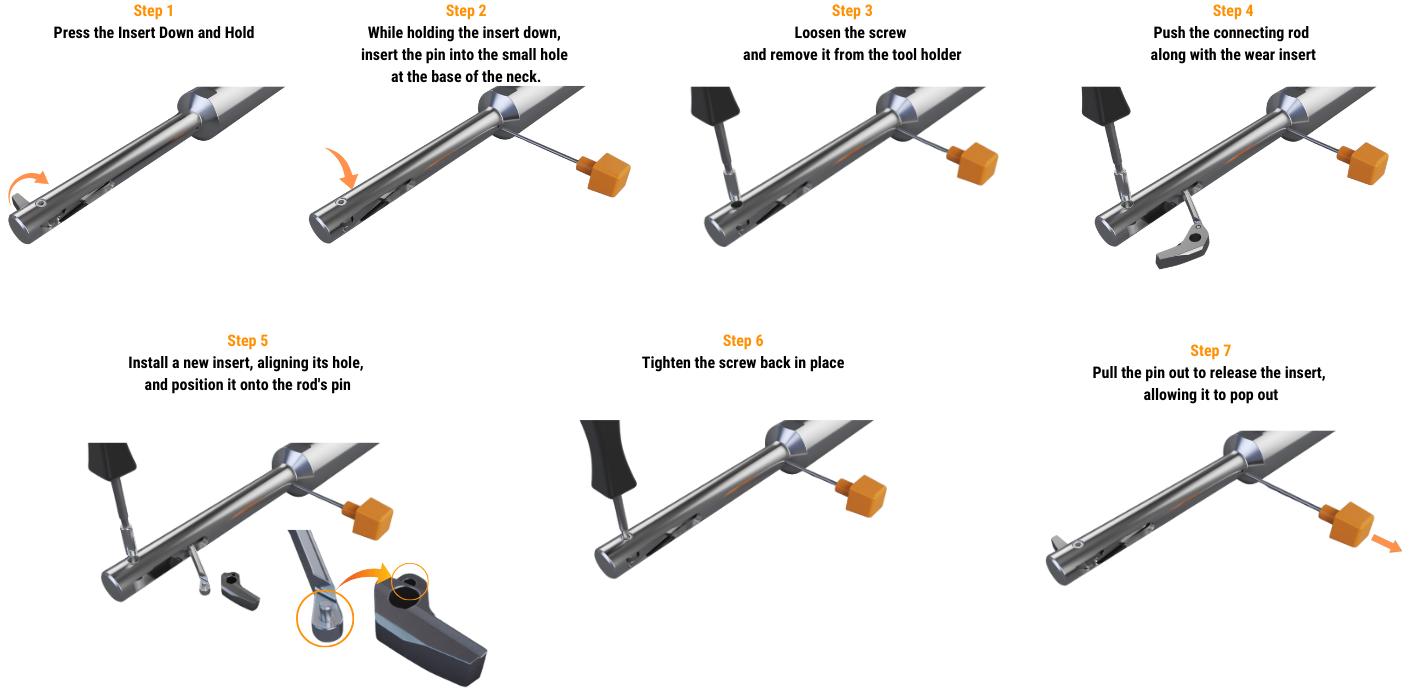 Step 1
Press the Insert Down and Hold

Step 2
While holding the insert down, insert the pin into the small hole at the base of the neck.

Step 3
Loosen the screw and remove it from the tool holder

Step 4
Push the connecting rod along with the wear insert

Step 5
Install a new insert, aligning its hole, and position it onto the rod's pin

Step 6
Tighten the screw back in place

Step 7
Pull the pin out to release the insert, allowing it to pop out